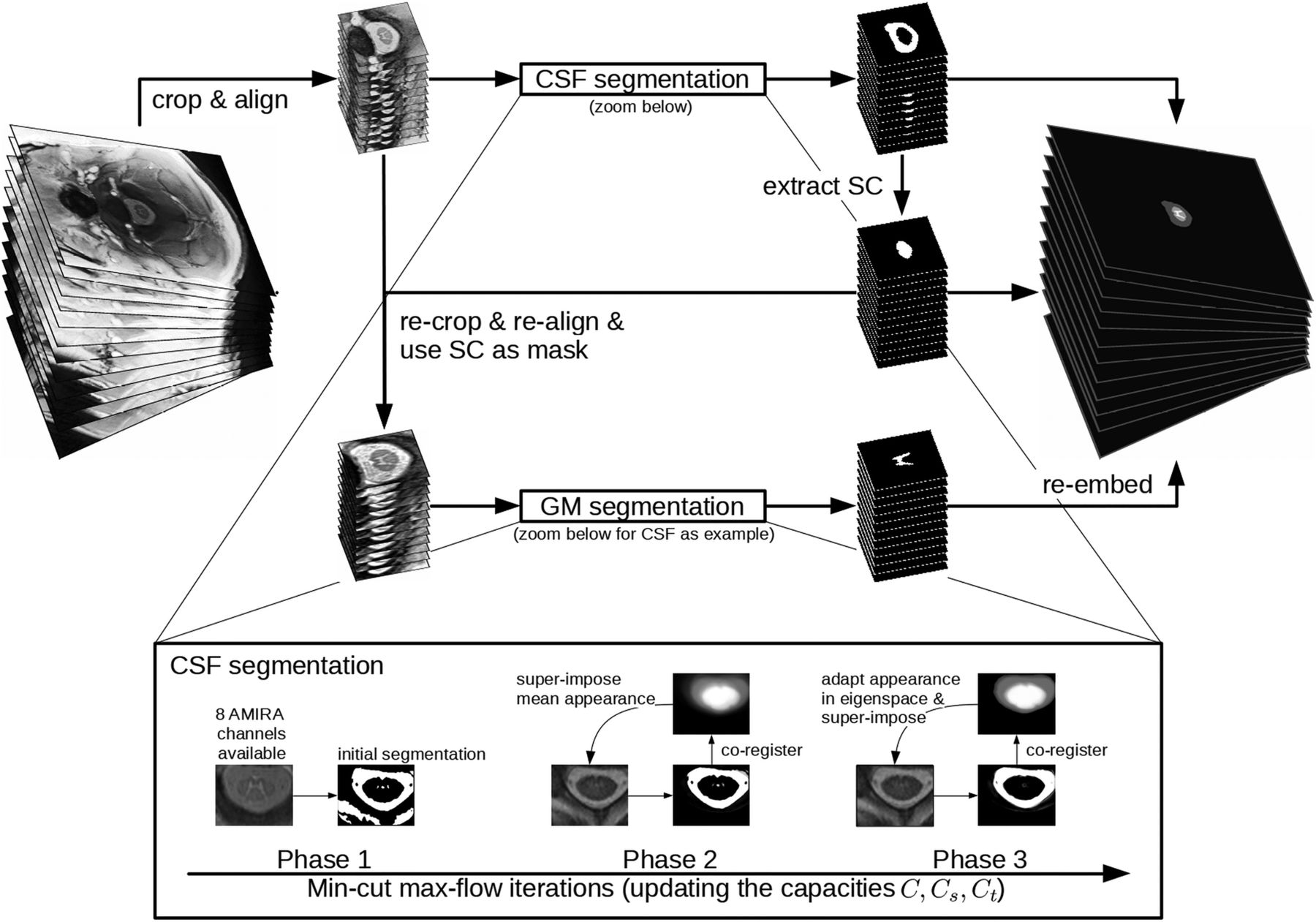 crop & align

CSF segmentation
(zoom below)

extract SC

re-crop & re-align & use SC as mask

GM segmentation
(zoom below for CSF as example)

re-embed

CSF segmentation

8 AMIRA channels available

initial segmentation

super-impose mean appearance

co-register

adapt appearance in eigenspace & super-impose

co-register

Phase 1

Phase 2

Phase 3

Min-cut max-flow iterations (updating the capacities $C, C_s, C_t$)